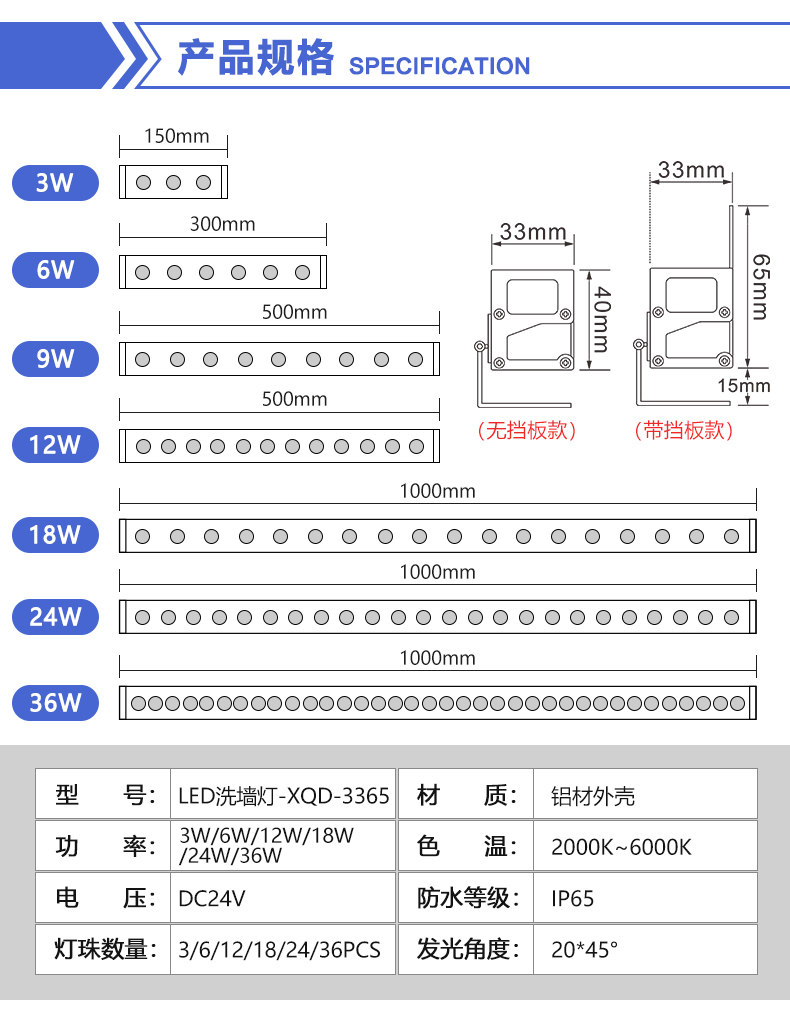 产品规格 SPECIFICATION

150mm
3W

300mm
6W

500mm
9W

500mm
12W

1000mm
18W

1000mm
24W

1000mm
36W

33mm
40mm
（无挡板款）

33mm
65mm
15mm
（带挡板款）

| 型　　号: | LED洗墙灯-XQD-3365 | 材　　质: | 铝材外壳 |
|---|---|---|---|
| 功　　率: | 3W/6W/12W/18W /24W/36W | 色　　温: | 2000K~6000K |
| 电　　压: | DC24V | 防水等级: | IP65 |
| 灯珠数量: | 3/6/12/18/24/36PCS | 发光角度: | 20*45° |